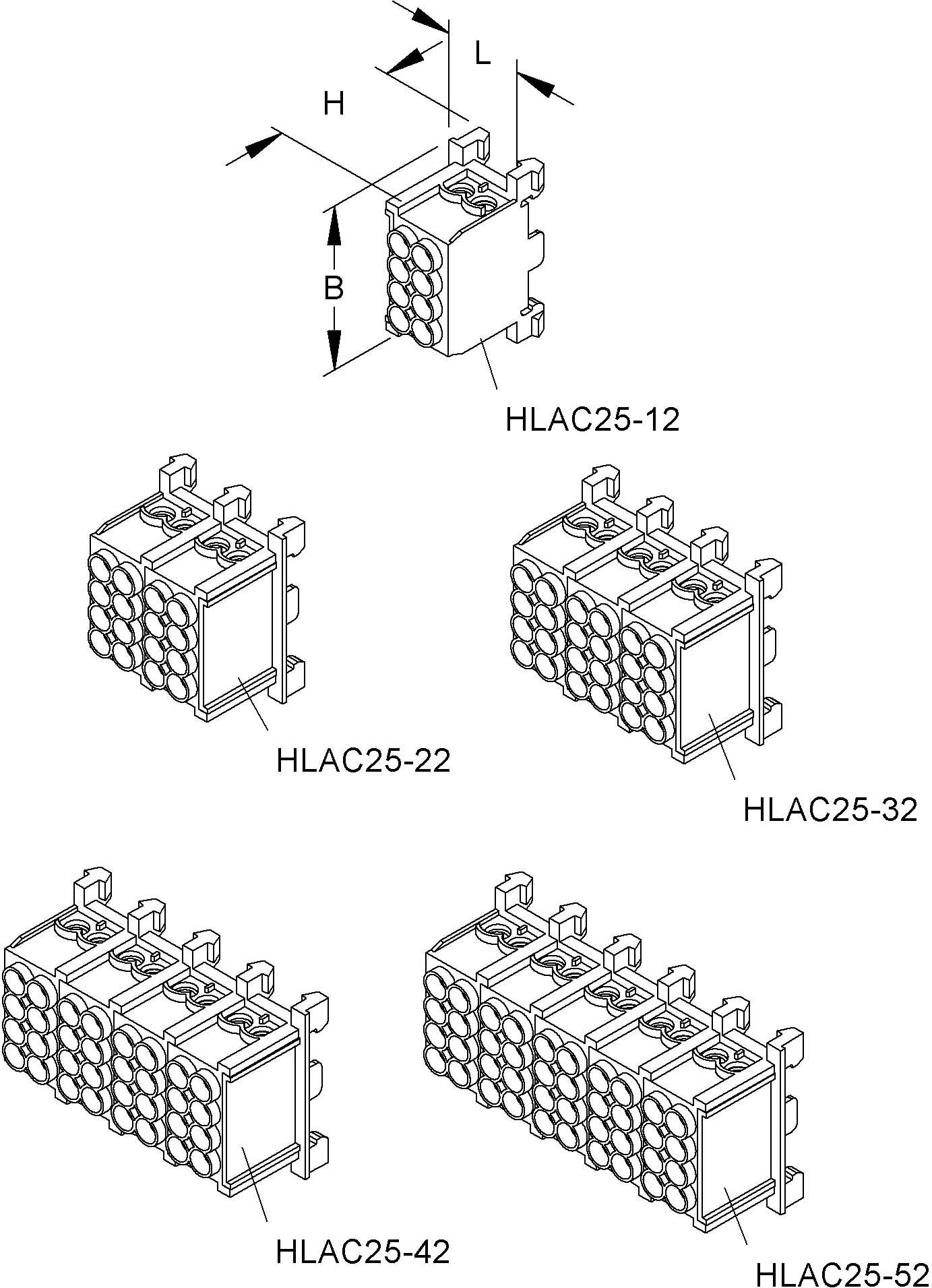 L

H

B

HLAC25-12

HLAC25-22

HLAC25-32

HLAC25-42

HLAC25-52